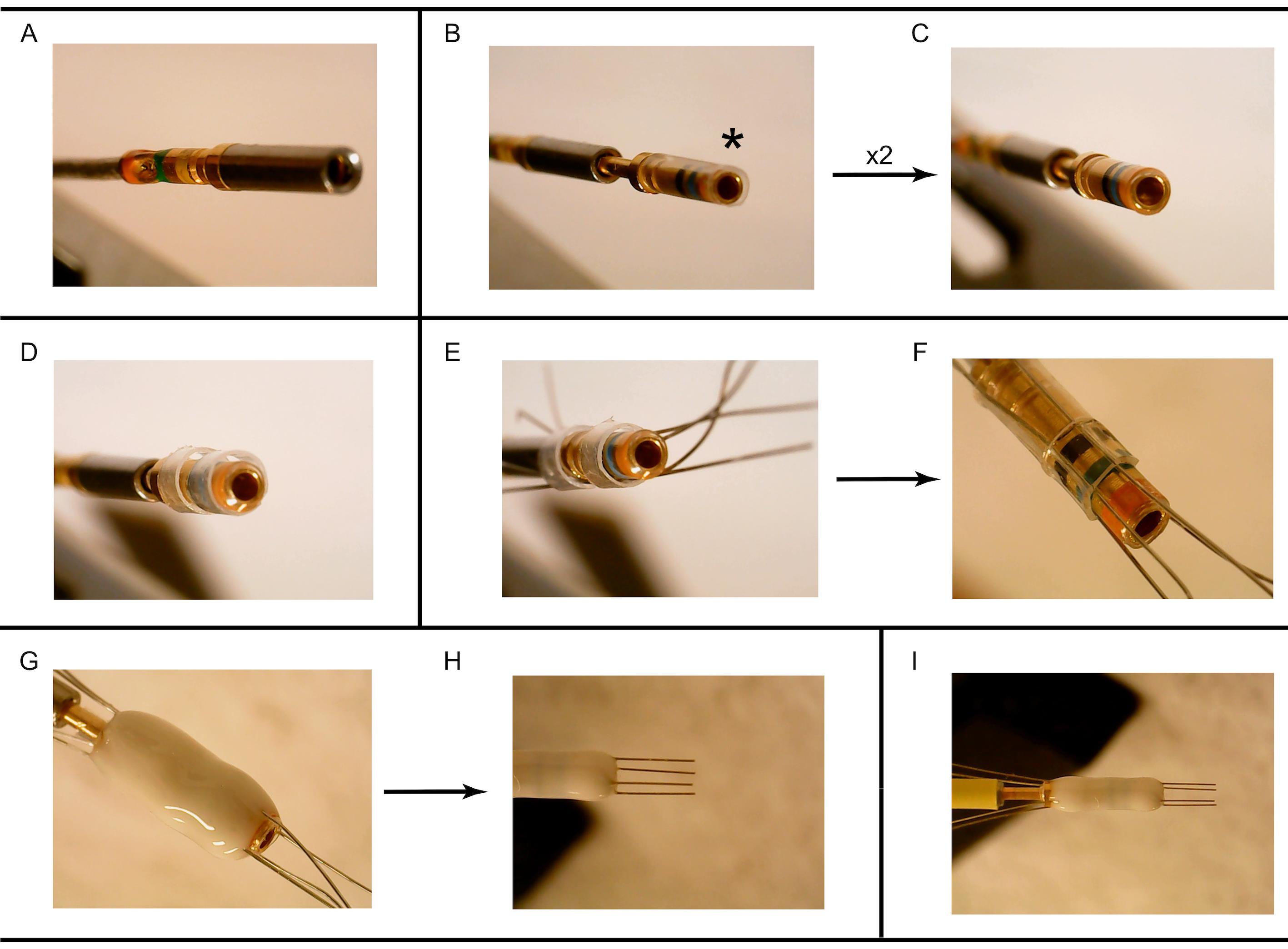 A

B

*

x2

C

D

E

F

G

H

I