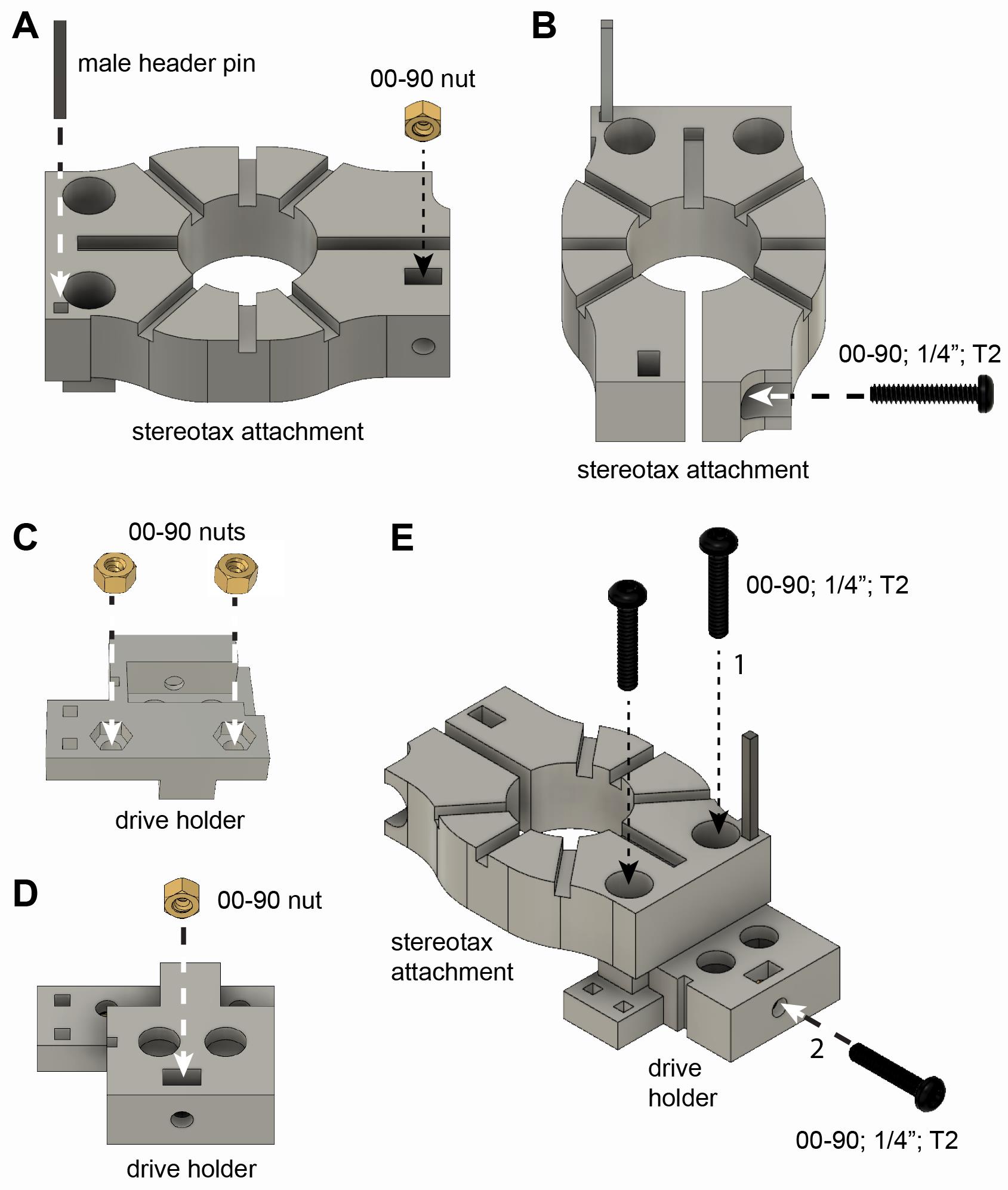 A

male header pin

00-90 nut

stereotax attachment

B

00-90; 1/4”; T2

stereotax attachment

C

00-90 nuts

drive holder

D

00-90 nut

drive holder

E

00-90; 1/4”; T2

1

stereotax attachment

drive holder

2

00-90; 1/4”; T2