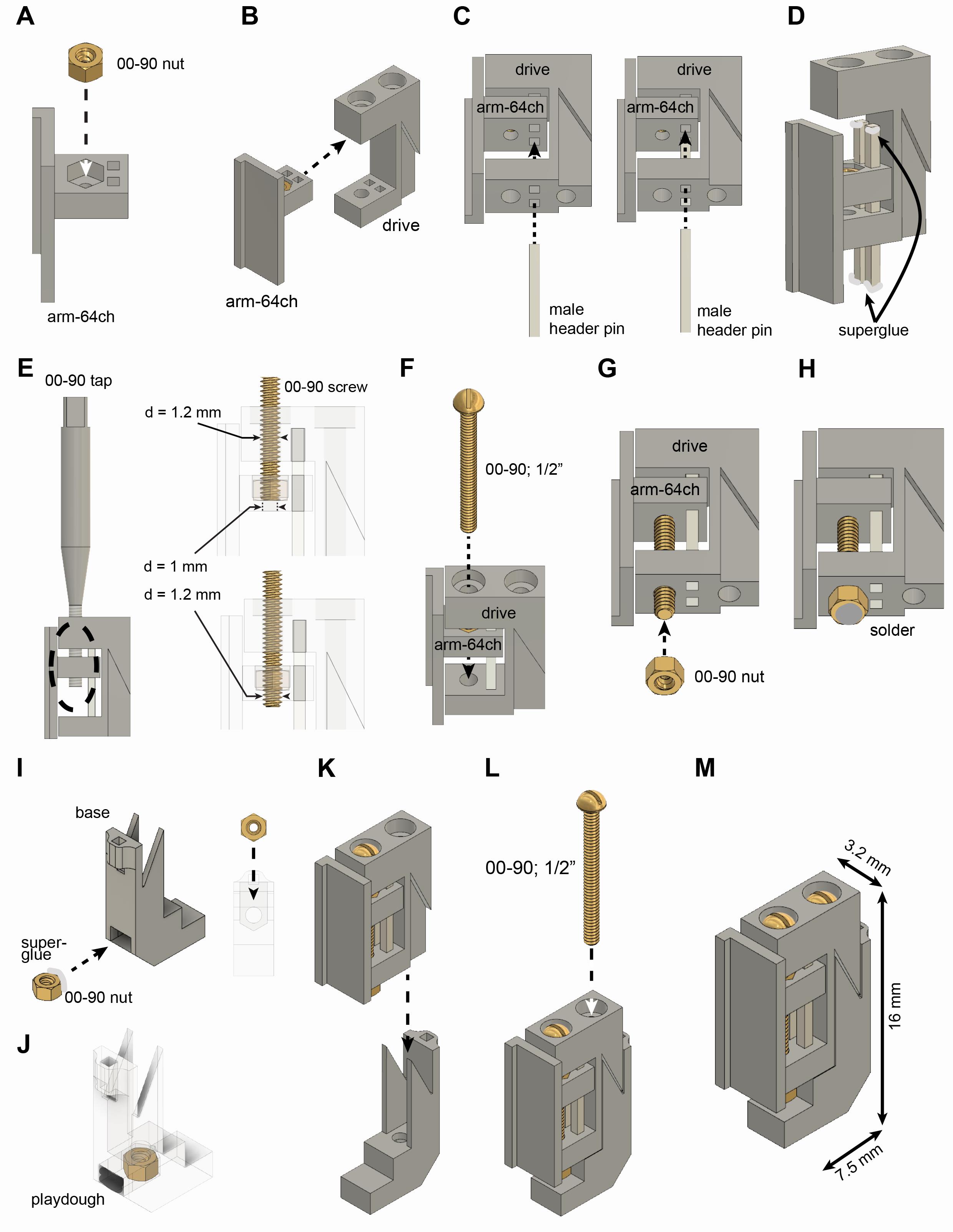 A
00-90 nut
arm-64ch

B
drive
arm-64ch

C
drive
arm-64ch
male header pin
drive
arm-64ch
male header pin

D
superglue

E
00-90 tap
00-90 screw
d = 1.2 mm
d = 1 mm
d = 1.2 mm

F
00-90; 1/2"
drive
arm-64ch

G
drive
arm-64ch
00-90 nut

H
solder

I
base
super-glue
00-90 nut

J
playdough

K

L
00-90; 1/2"

M
3.2 mm
16 mm
7.5 mm