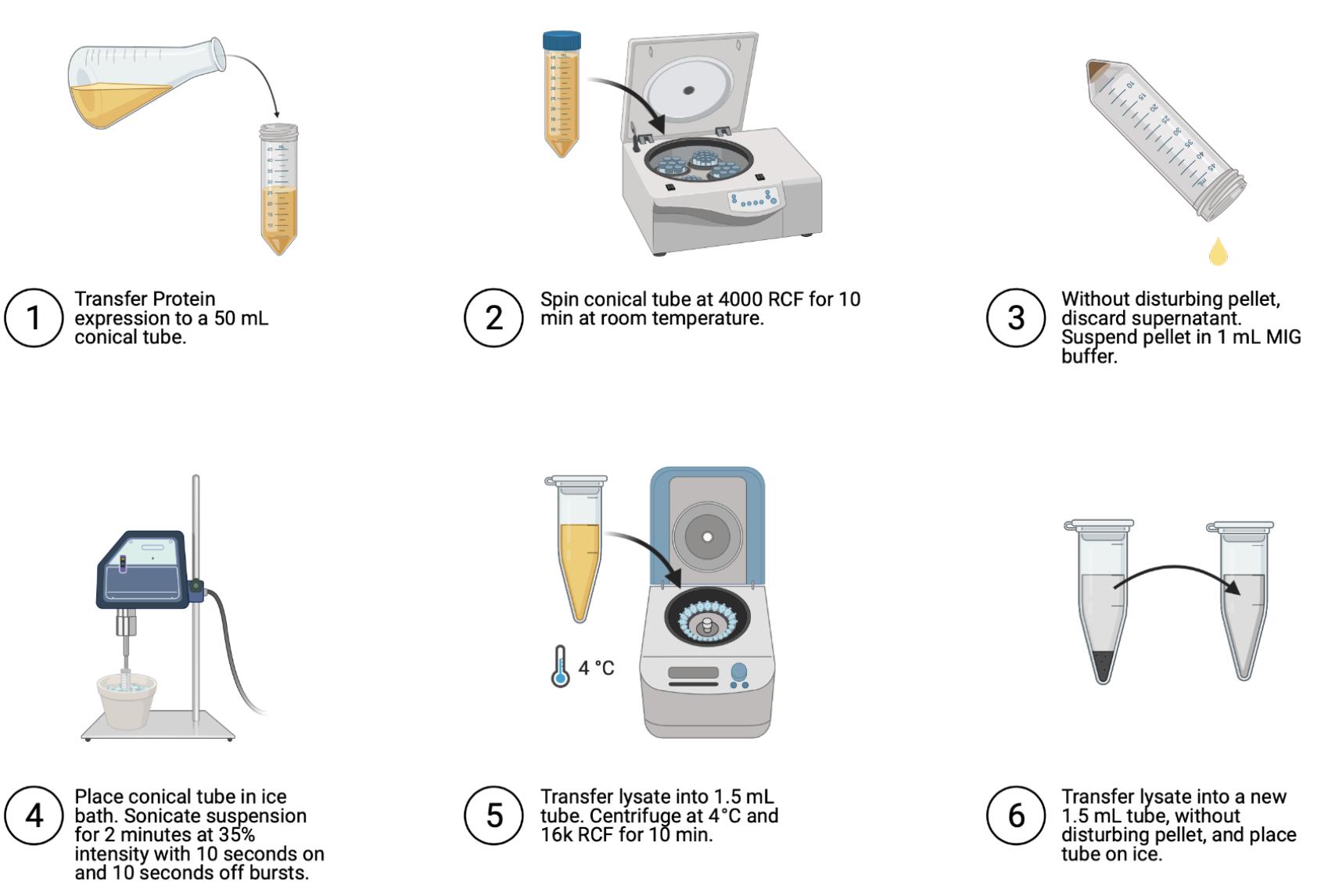 1 Transfer Protein expression to a 50 mL conical tube.

2 Spin conical tube at 4000 RCF for 10 min at room temperature.

3 Without disturbing pellet, discard supernatant. Suspend pellet in 1 mL MIG buffer.

4 °C

4 Place conical tube in ice bath. Sonicate suspension for 2 minutes at 35% intensity with 10 seconds on and 10 seconds off bursts.

5 Transfer lysate into 1.5 mL tube. Centrifuge at 4°C and 16k RCF for 10 min.

6 Transfer lysate into a new 1.5 mL tube, without disturbing pellet, and place tube on ice.