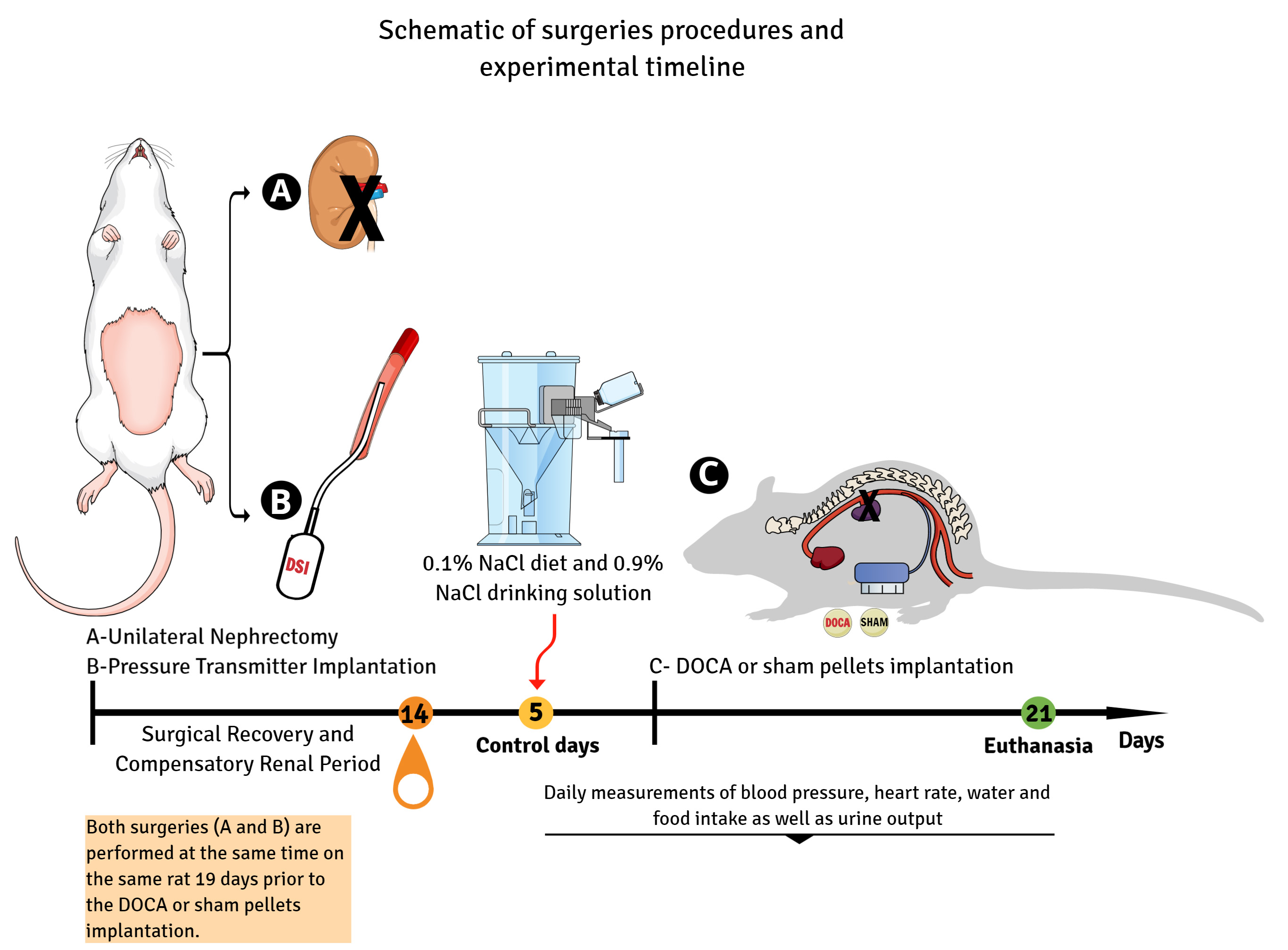 Schematic of surgeries procedures and experimental timeline

A

X

B

DSI

0.1% NaCl diet and 0.9% NaCl drinking solution

C

X

DOCA

SHAM

A-Unilateral Nephrectomy
B-Pressure Transmitter Implantation

C- DOCA or sham pellets implantation

14

5

21

Surgical Recovery and Compensatory Renal Period

Control days

Euthanasia

Days

Daily measurements of blood pressure, heart rate, water and food intake as well as urine output

Both surgeries (A and B) are performed at the same time on the same rat 19 days prior to the DOCA or sham pellets implantation.