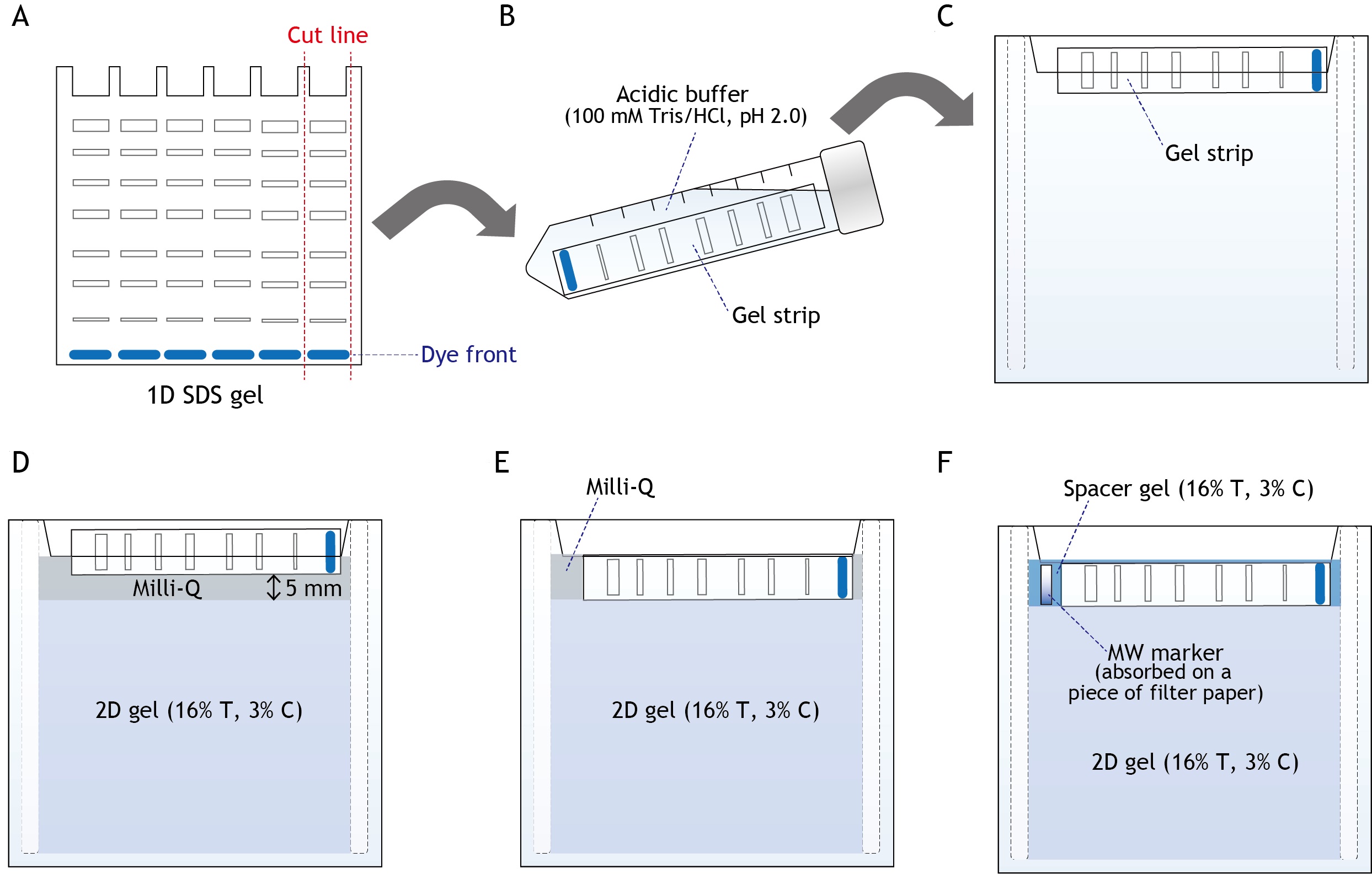 A

Cut line

Dye front

1D SDS gel

B

Acidic buffer
(100 mM Tris/HCl, pH 2.0)

Gel strip

C

Gel strip

D

Milli-Q

5 mm

2D gel (16% T, 3% C)

E

Milli-Q

2D gel (16% T, 3% C)

F

Spacer gel (16% T, 3% C)

MW marker
(absorbed on a
piece of filter paper)

2D gel (16% T, 3% C)