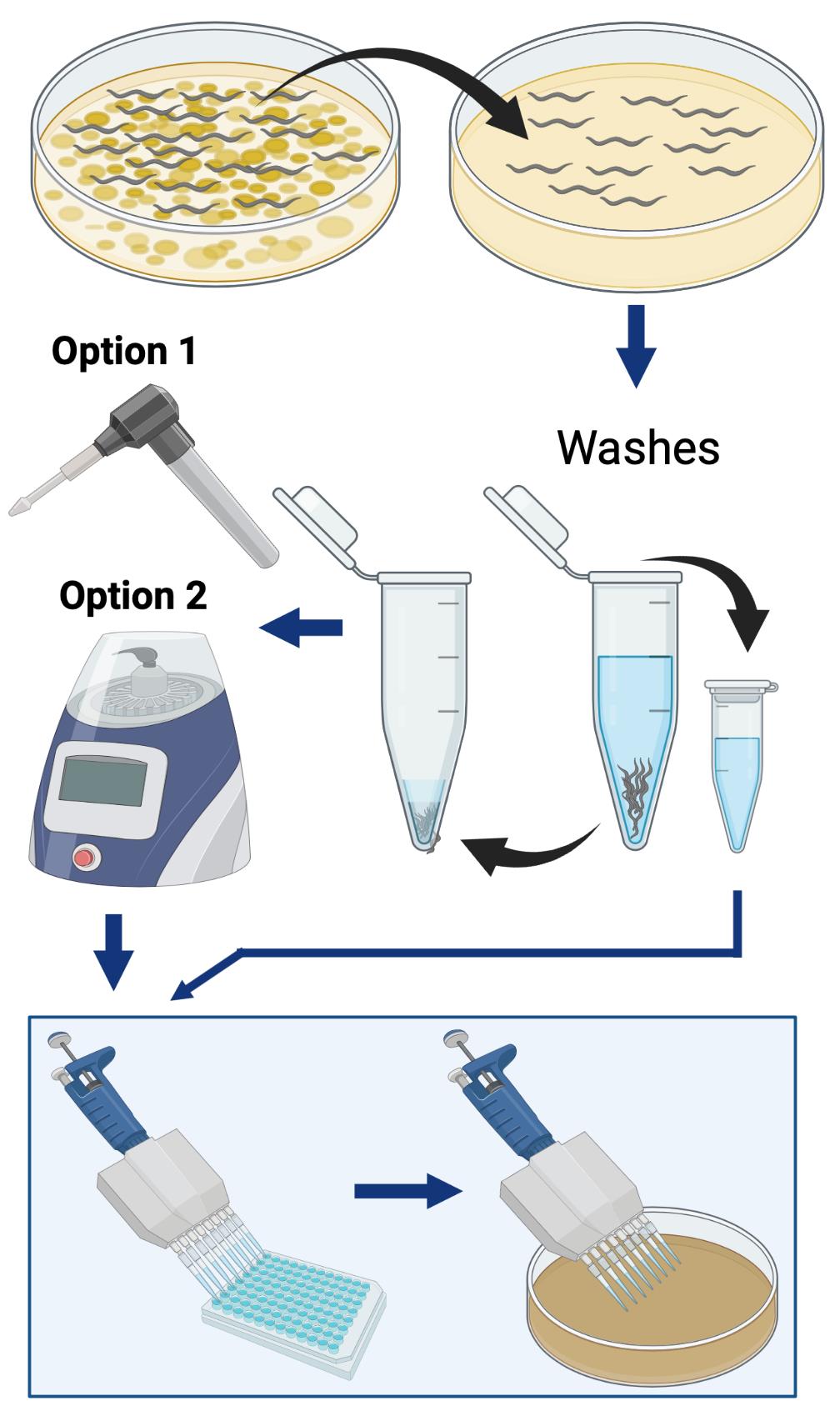 Option 1

Washes

Option 2